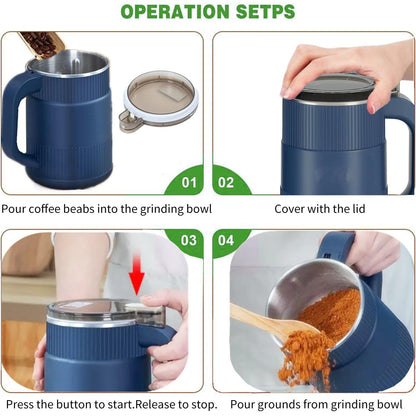 OPERATION SETPS

01

Pour coffee beabs into the grinding bowl

02

Cover with the lid

03

Press the button to start.Release to stop.

04

Pour grounds from grinding bowl